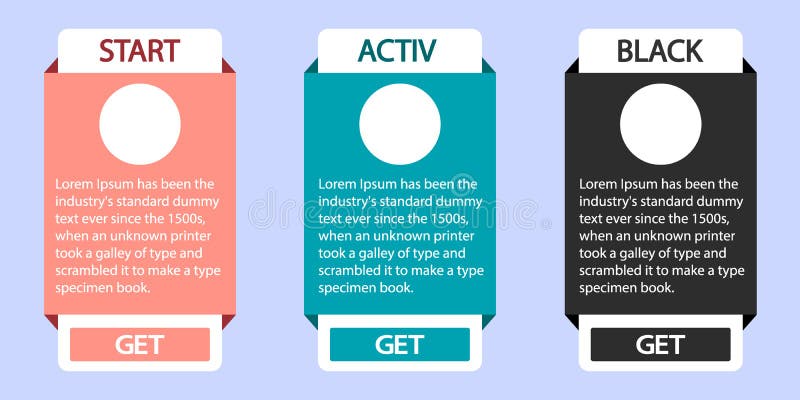 START

Lorem Ipsum has been the industry's standard dummy text ever since the 1500s, when an unknown printer took a galley of type and scrambled it to make a type specimen book.

GET

ACTIV

Lorem Ipsum has been the industry's standard dummy text ever since the 1500s, when an unknown printer took a galley of type and scrambled it to make a type specimen book.

GET

BLACK

Lorem Ipsum has been the industry's standard dummy text ever since the 1500s, when an unknown printer took a galley of type and scrambled it to make a type specimen book.

GET

dreamstime