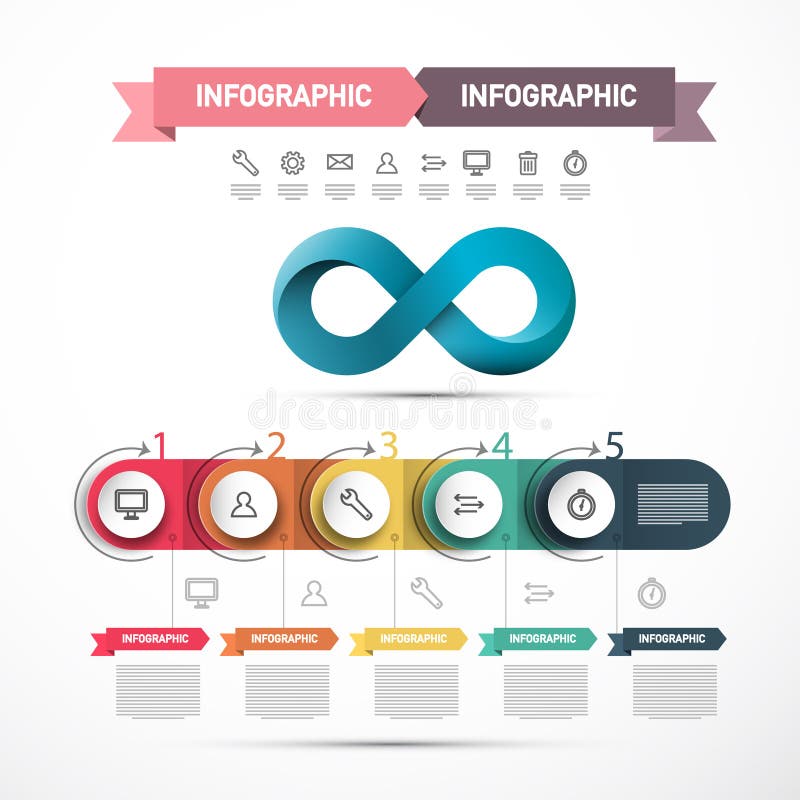 INFOGRAPHIC INFOGRAPHIC

dreamstime

1 2 3 4 5

INFOGRAPHIC INFOGRAPHIC INFOGRAPHIC INFOGRAPHIC INFOGRAPHIC