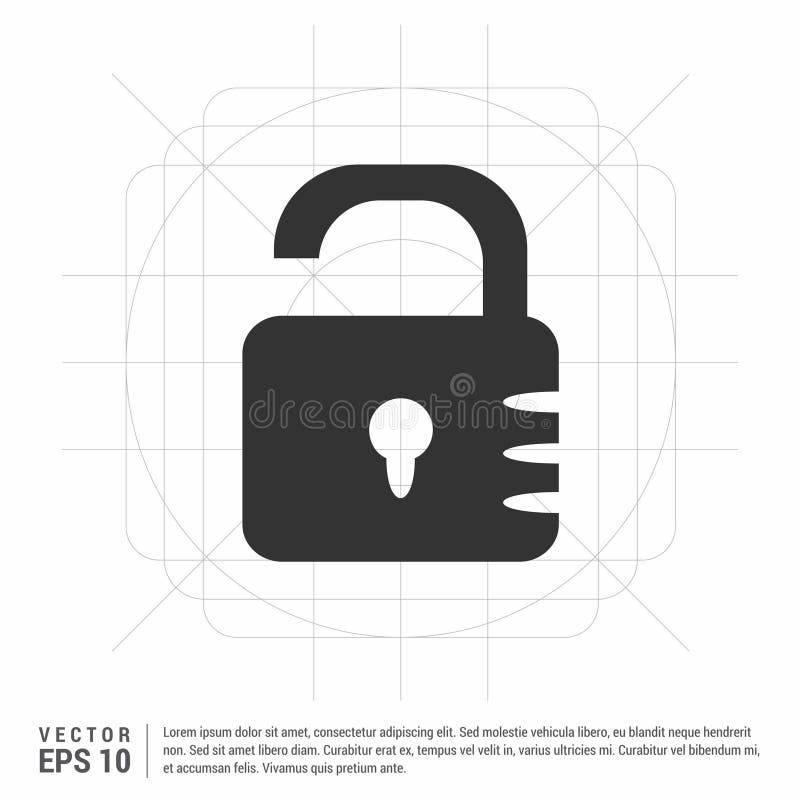 dreamstime

VECTOR
EPS 10

Lorem ipsum dolor sit amet, consectetur adipiscing elit. Sed molestie vehicula libero, eu blandit neque hendrerit non. Sed sit amet libero diam. Curabitur erat ex, tempus vel velit in, varius ultricies mi. Curabitur vel bibendum mi, et accumsan felis. Vivamus quis pretium ante.