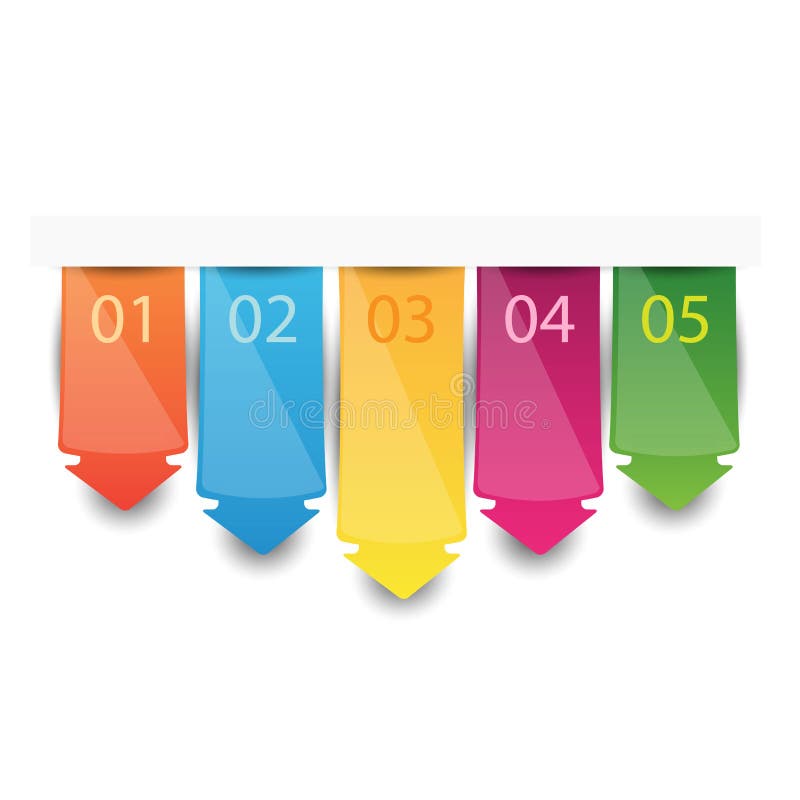 01
02
03
04
05
dreamstime