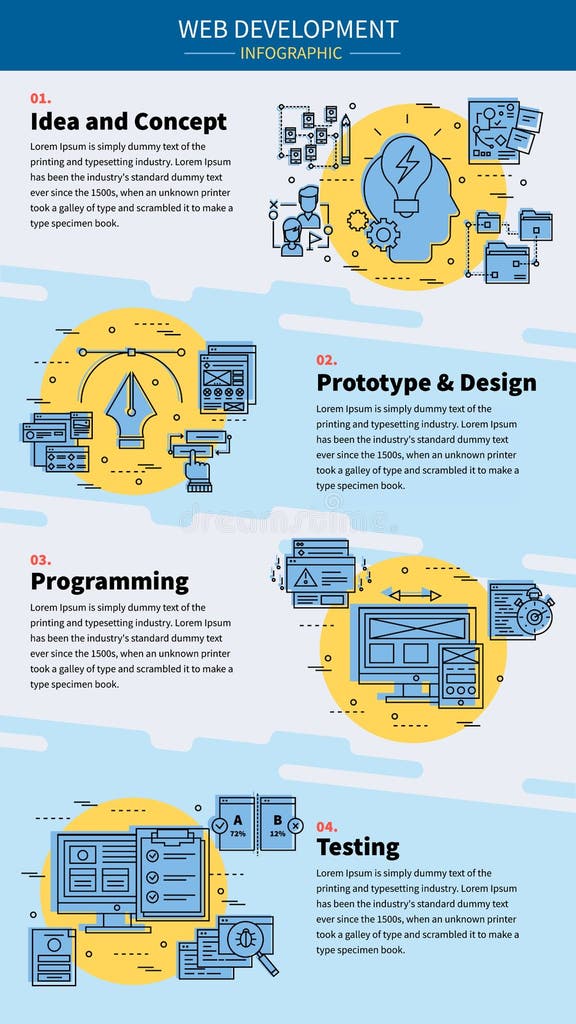 WEB DEVELOPMENT
INFOGRAPHIC

01.
Idea and Concept
Lorem Ipsum is simply dummy text of the printing and typesetting industry. Lorem Ipsum has been the industry's standard dummy text ever since the 1500s, when an unknown printer took a galley of type and scrambled it to make a type specimen book.

02.
Prototype & Design
Lorem Ipsum is simply dummy text of the printing and typesetting industry. Lorem Ipsum has been the industry's standard dummy text ever since the 1500s, when an unknown printer took a galley of type and scrambled it to make a type specimen book.

dreamstime

03.
Programming
Lorem Ipsum is simply dummy text of the printing and typesetting industry. Lorem Ipsum has been the industry's standard dummy text ever since the 1500s, when an unknown printer took a galley of type and scrambled it to make a type specimen book.

A
72%
B
12%

04.
Testing
Lorem Ipsum is simply dummy text of the printing and typesetting industry. Lorem Ipsum has been the industry's standard dummy text ever since the 1500s, when an unknown printer took a galley of type and scrambled it to make a type specimen book.