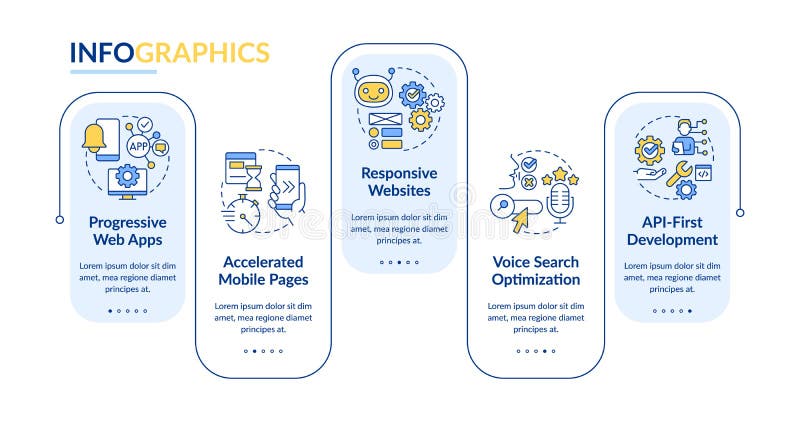 INFOGRAPHICS

APP

Progressive Web Apps

Lorem ipsum dolor sit dim amet, mea regione diamet principes at.

Accelerated Mobile Pages

Lorem ipsum dolor sit dim amet, mea regione diamet principes at.

Responsive Websites

Lorem ipsum dolor sit dim amet, mea regione diamet principes at.

Voice Search Optimization

Lorem ipsum dolor sit dim amet, mea regione diamet principes at.

API-First Development

Lorem ipsum dolor sit dim amet, mea regione diamet principes at.