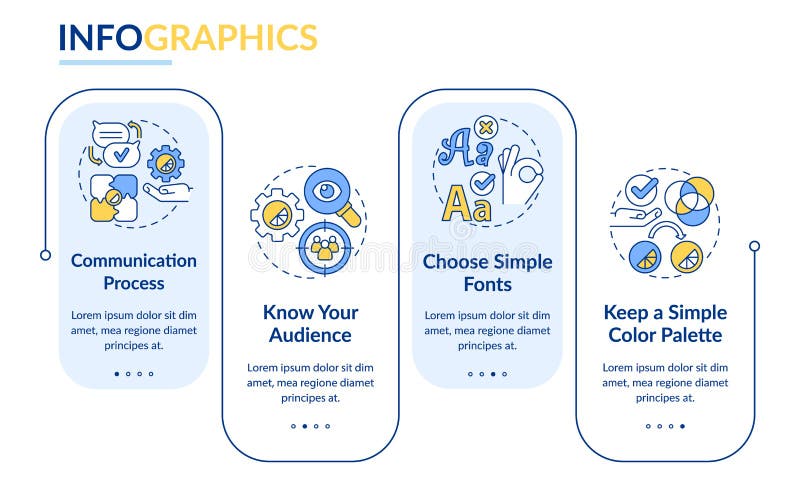 INFOGRAPHICS

Communication Process

Lorem ipsum dolor sit dim amet, mea regione diamet principes at.

Know Your Audience

Lorem ipsum dolor sit dim amet, mea regione diamet principes at.

Aa Aa

Choose Simple Fonts

Lorem ipsum dolor sit dim amet, mea regione diamet principes at.

Keep a Simple Color Palette

Lorem ipsum dolor sit dim amet, mea regione diamet principes at.