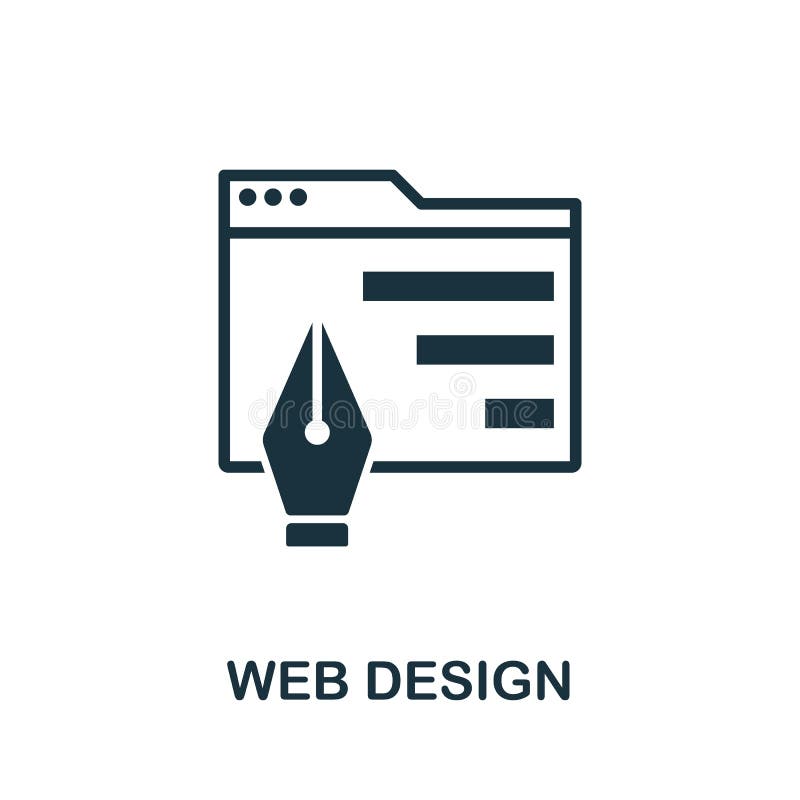 dreamstime

WEB DESIGN