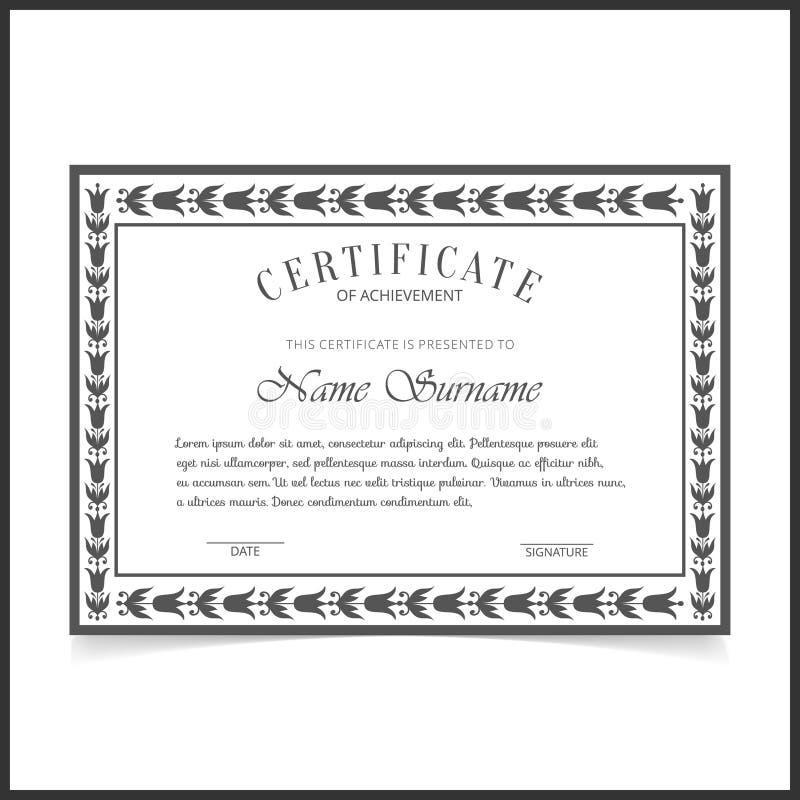 CERTIFICATE
OF ACHIEVEMENT

THIS CERTIFICATE IS PRESENTED TO

Name Surname

dreamstime

Lorem ipsum dolor sit amet, consectetur adipiscing elit. Pellentesque posuere elit eget nisi ullamcorper, sed pellentesque massa interdum. Quisque ac efficitur nibh, eu accumsan sem. Ut vel lectus nec velit tristique pulvinar. Vivamus in ultrices nunc, a ultrices mauris. Donec condimentum condimentum elit,

DATE

SIGNATURE