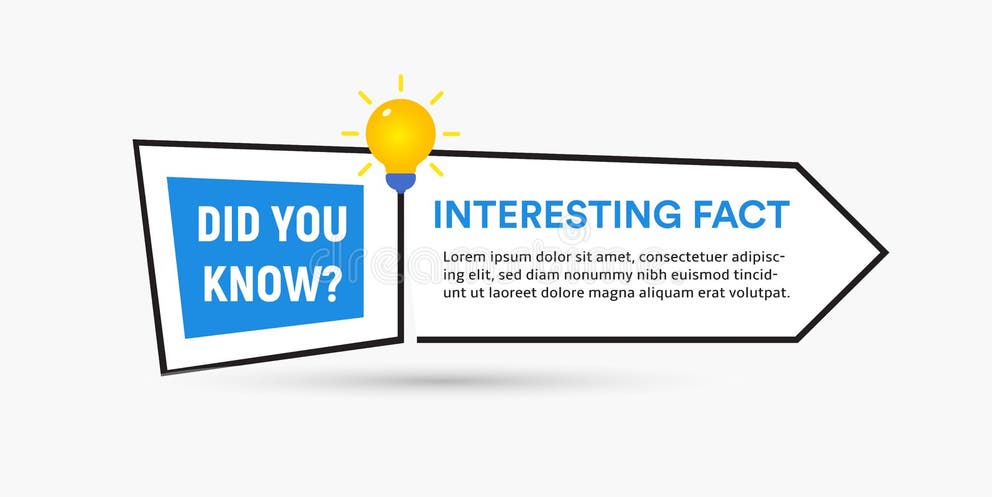 DID YOU KNOW?

INTERESTING FACT

Lorem ipsum dolor sit amet, consectetuer adipiscing elit, sed diam nonummy nibh euismod tincidunt ut laoreet dolore magna aliquam erat volutpat.