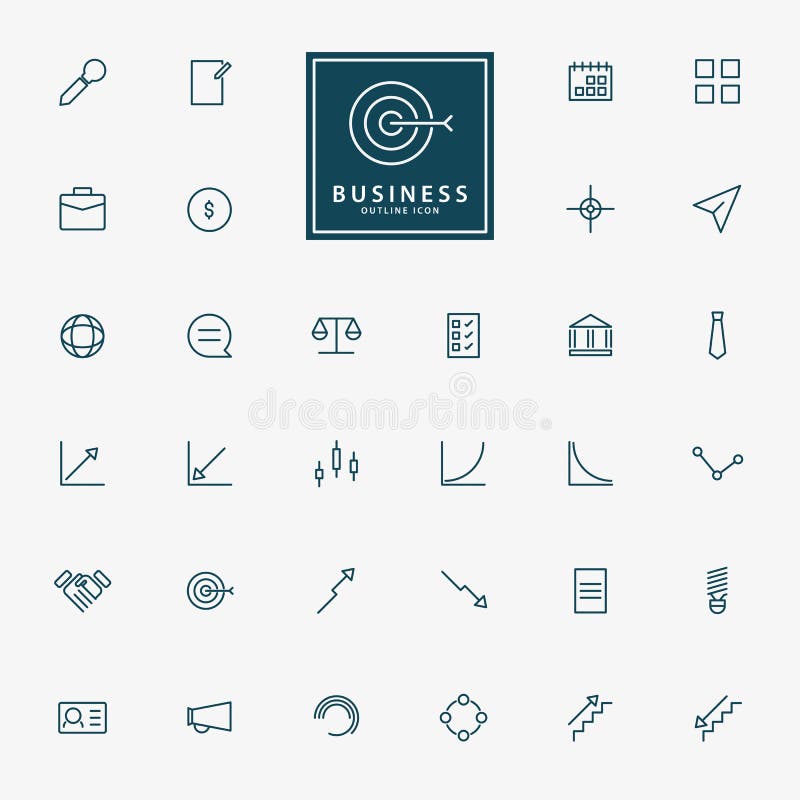 BUSINESS
OUTLINE ICON

$

dreamstime