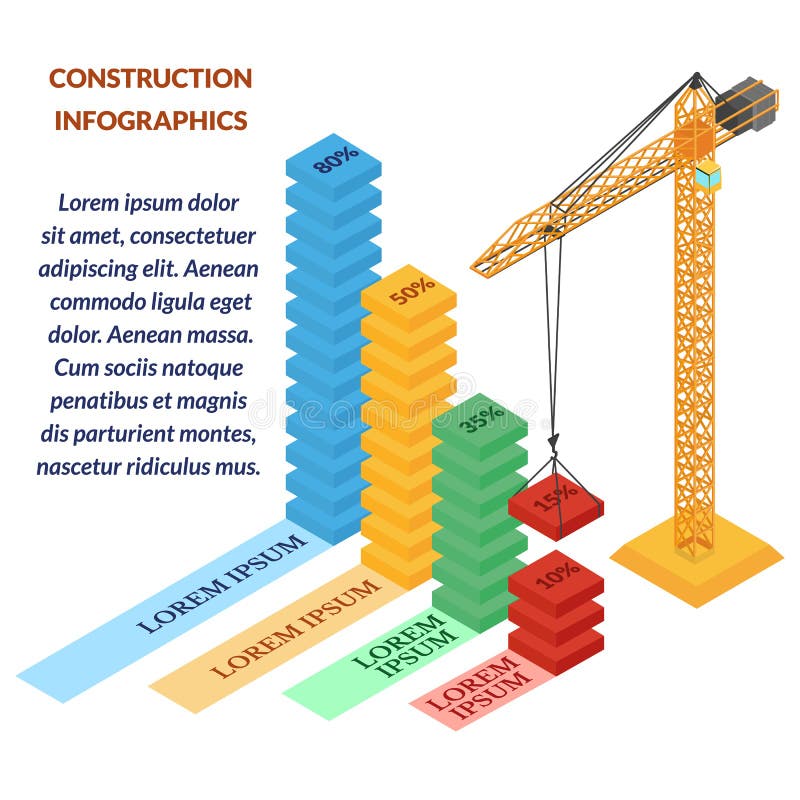 CONSTRUCTION INFOGRAPHICS

Lorem ipsum dolor sit amet, consectetuer adipiscing elit. Aenean commodo ligula eget dolor. Aenean massa. Cum sociis natoque penatibus et magnis dis parturient montes, nascetur ridiculus mus.

80%

50%

35%

15%

10%

LOREM IPSUM

LOREM IPSUM

LOREM IPSUM

LOREM IPSUM