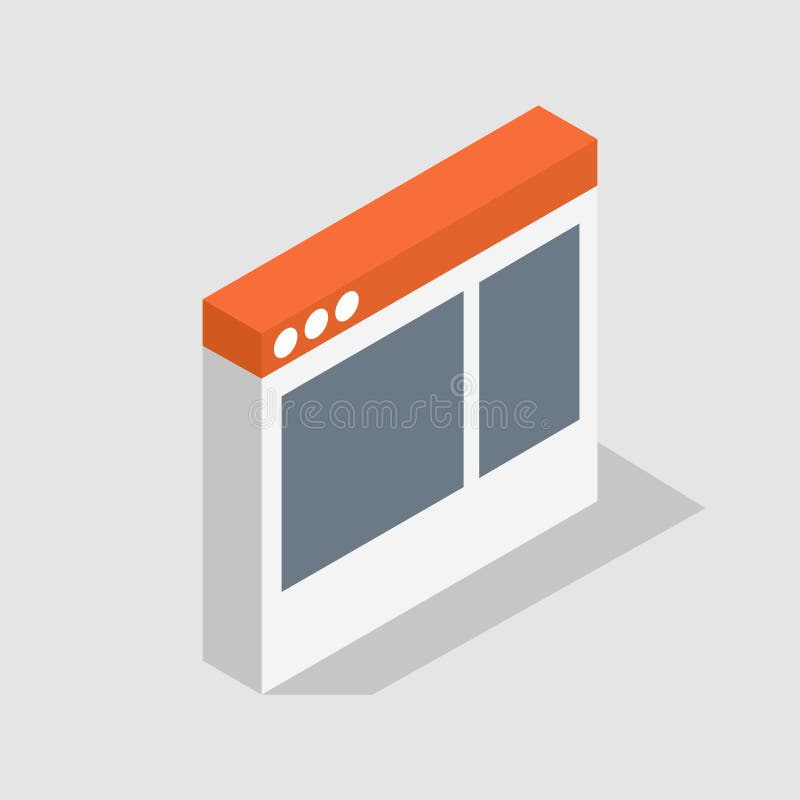 dreamstime