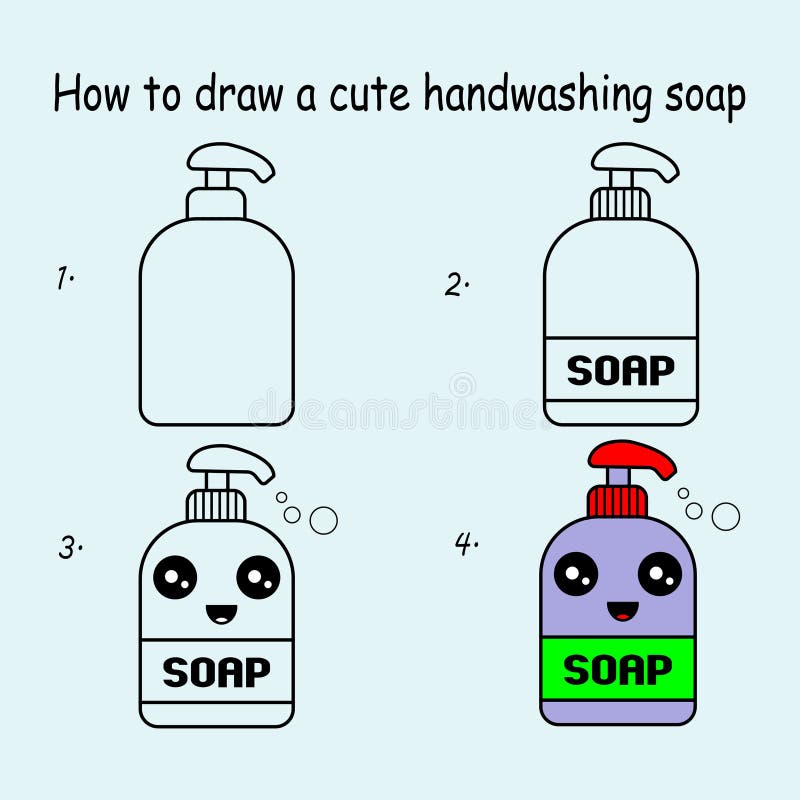 How to draw a cute handwashing soap

1.

2.

SOAP

dreamstime

3.

SOAP

4.

SOAP