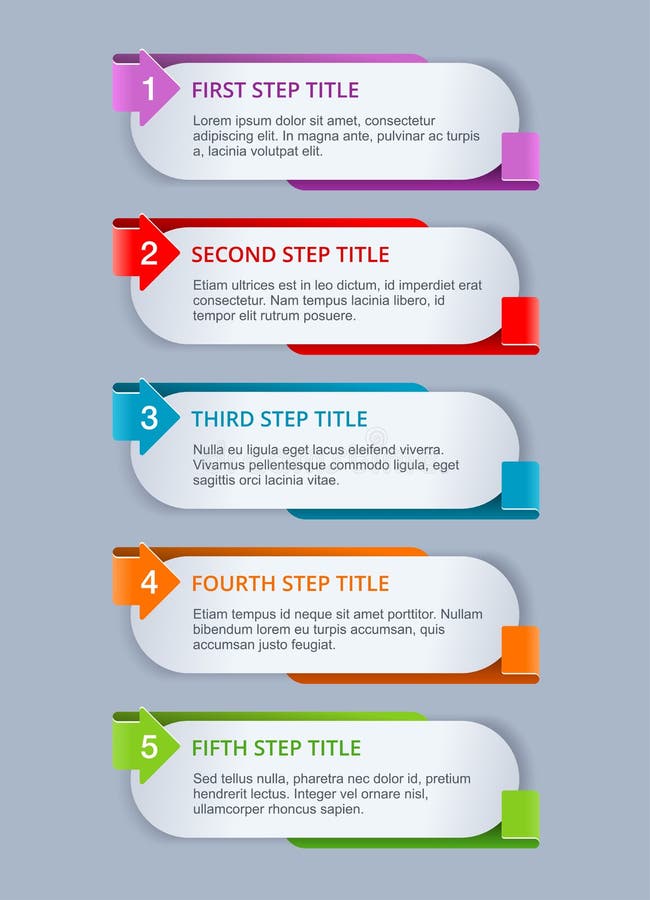 1
FIRST STEP TITLE
Lorem ipsum dolor sit amet, consectetur adipiscing elit. In magna ante, pulvinar ac turpis a, lacinia volutpat elit.

2
SECOND STEP TITLE
Etiam ultrices est in leo dictum, id imperdiet erat consectetur. Nam tempus lacinia libero, id tempor elit rutrum posuere.

3
THIRD STEP TITLE
Nulla eu ligula eget lacus eleifend viverra. Vivamus pellentesque commodo ligula, eget sagittis orci lacinia vitae.

4
FOURTH STEP TITLE
Etiam tempus id neque sit amet porttitor. Nullam bibendum lorem eu turpis accumsan, quis accumsan justo feugiat.

5
FIFTH STEP TITLE
Sed tellus nulla, pharetra nec dolor id, pretium hendrerit lectus. Integer vel ornare nisl, ullamcorper rhoncus sapien.