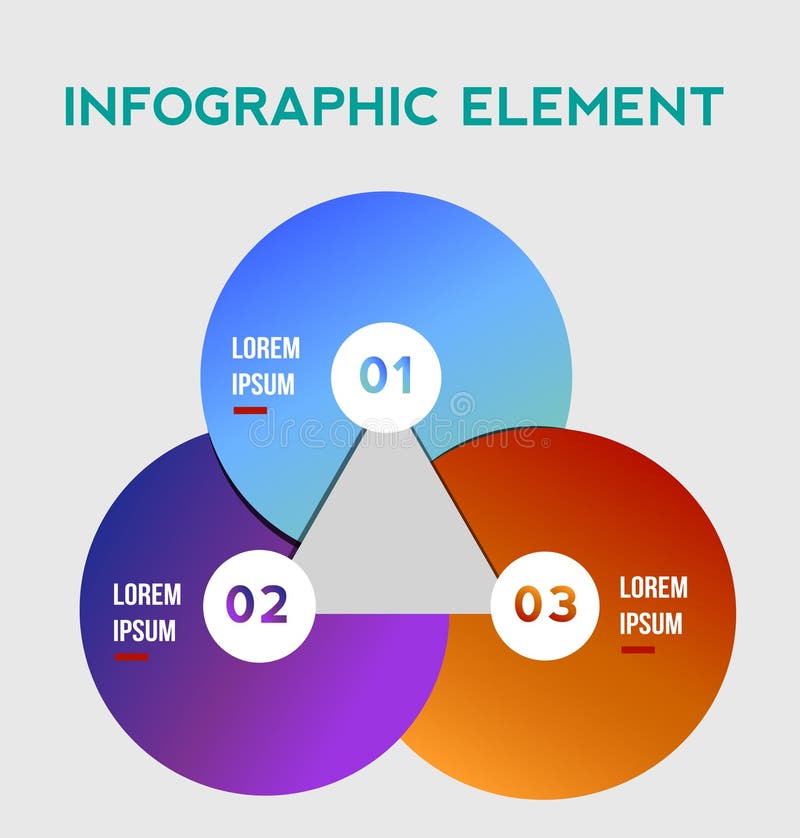 INFOGRAPHIC ELEMENT

LOREM IPSUM

01

dreamstime

LOREM IPSUM

02

03

LOREM IPSUM