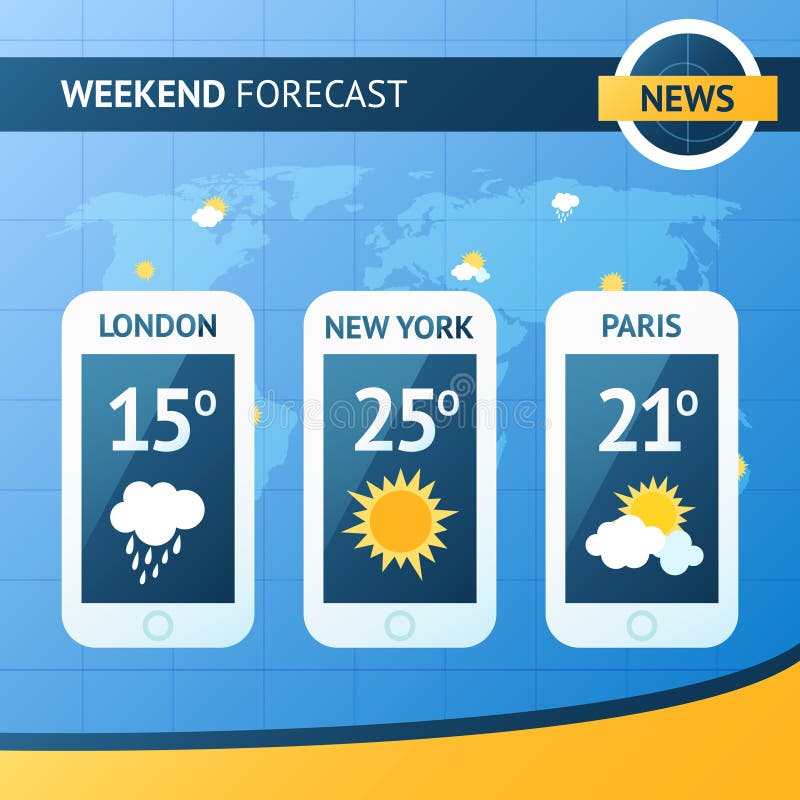 WEEKEND FORECAST

NEWS

LONDON
15°

NEW YORK
25°

PARIS
21°

dreamstime