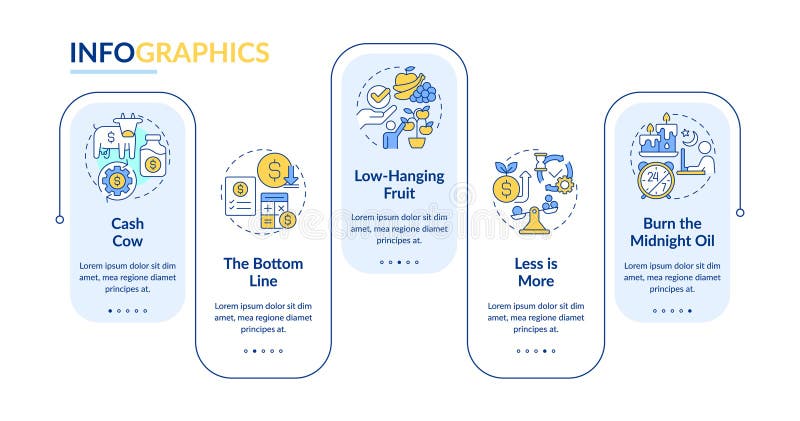 INFOGRAPHICS

Cash Cow

Lorem ipsum dolor sit dim amet, mea regione diamet principes at.

The Bottom Line

Lorem ipsum dolor sit dim amet, mea regione diamet principes at.

Low-Hanging Fruit

Lorem ipsum dolor sit dim amet, mea regione diamet principes at.

Less is More

Lorem ipsum dolor sit dim amet, mea regione diamet principes at.

24/7

Burn the Midnight Oil

Lorem ipsum dolor sit dim amet, mea regione diamet principes at.