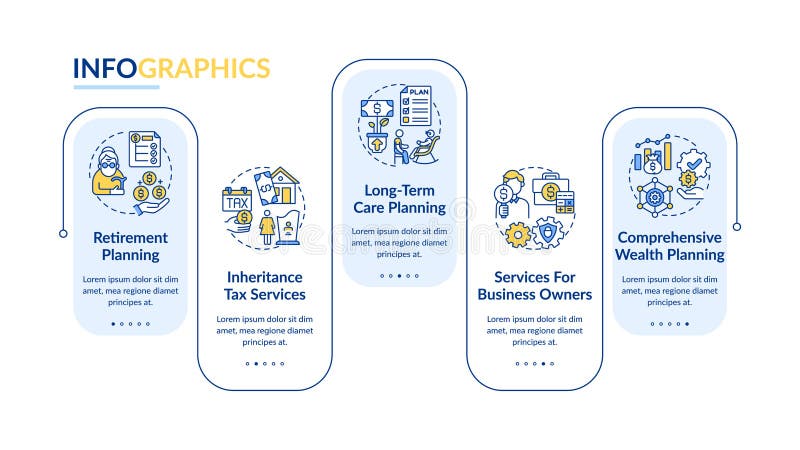 INFOGRAPHICS

Retirement Planning

Lorem ipsum dolor sit dim amet, mea regione diamet principes at.

TAX

Inheritance Tax Services

Lorem ipsum dolor sit dim amet, mea regione diamet principes at.

PLAN

Long-Term Care Planning

Lorem ipsum dolor sit dim amet, mea regione diamet principes at.

Services For Business Owners

Lorem ipsum dolor sit dim amet, mea regione diamet principes at.

Comprehensive Wealth Planning

Lorem ipsum dolor sit dim amet, mea regione diamet principes at.