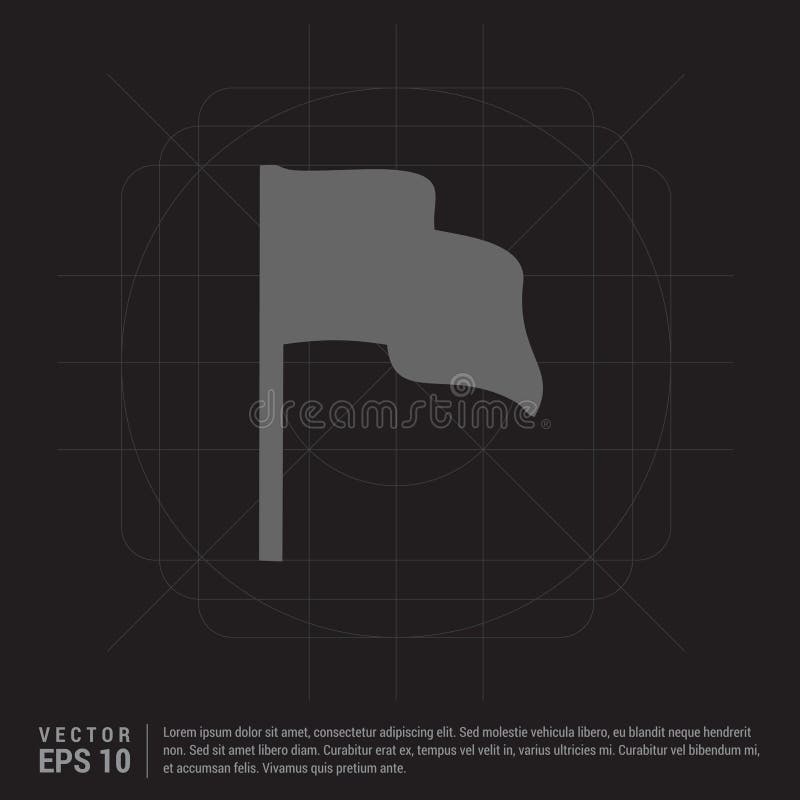 dreamstime®

VECTOR
EPS 10

Lorem ipsum dolor sit amet, consectetur adipiscing elit. Sed molestie vehicula libero, eu blandit neque hendrerit non. Sed sit amet libero diam. Curabitur erat ex, tempus vel velit in, varius ultricies mi. Curabitur vel bibendum mi, et accumsan felis. Vivamus quis pretium ante.