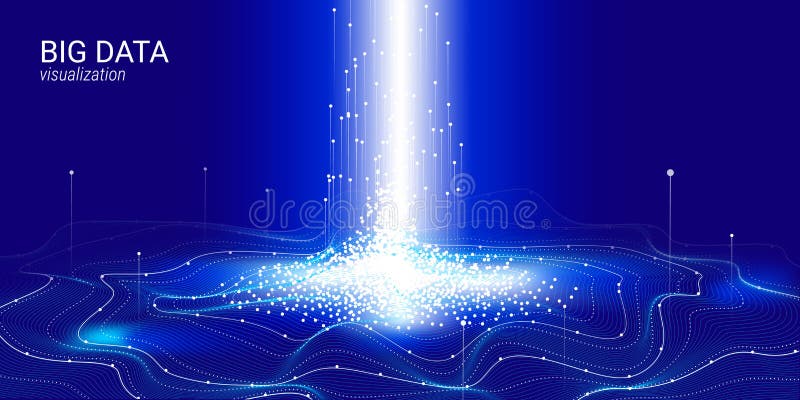 BIG DATA
visualization

dreamstime