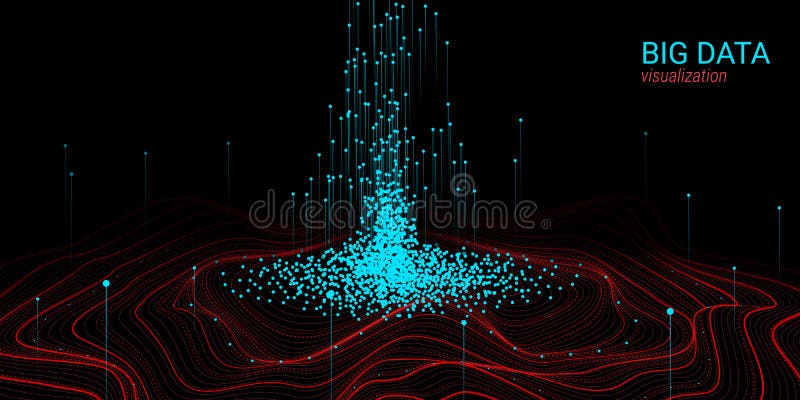 BIG DATA
visualization

dreamstime