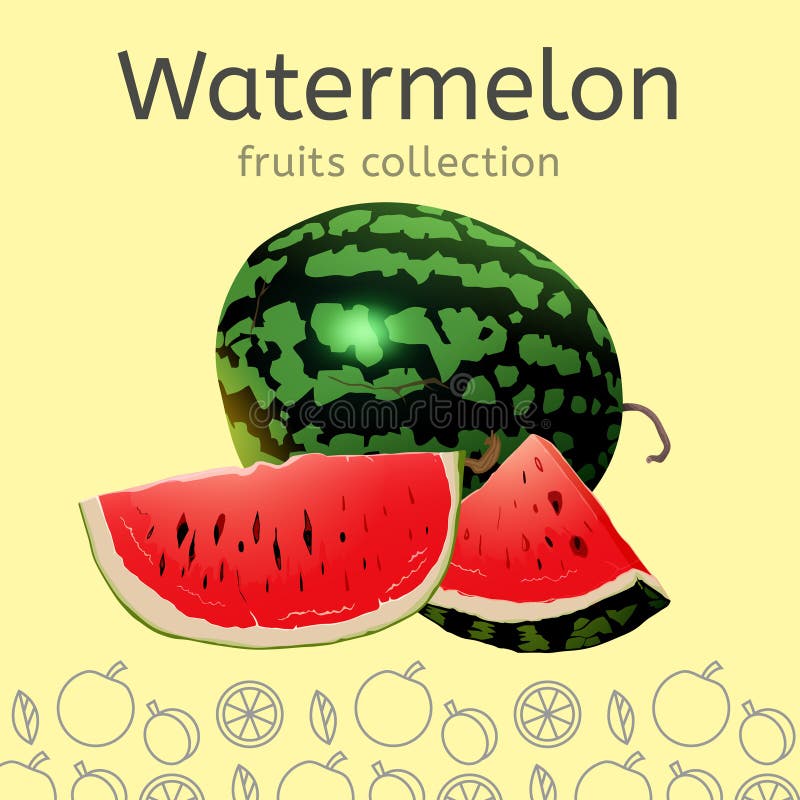 Watermelon
fruits collection

dreamstime