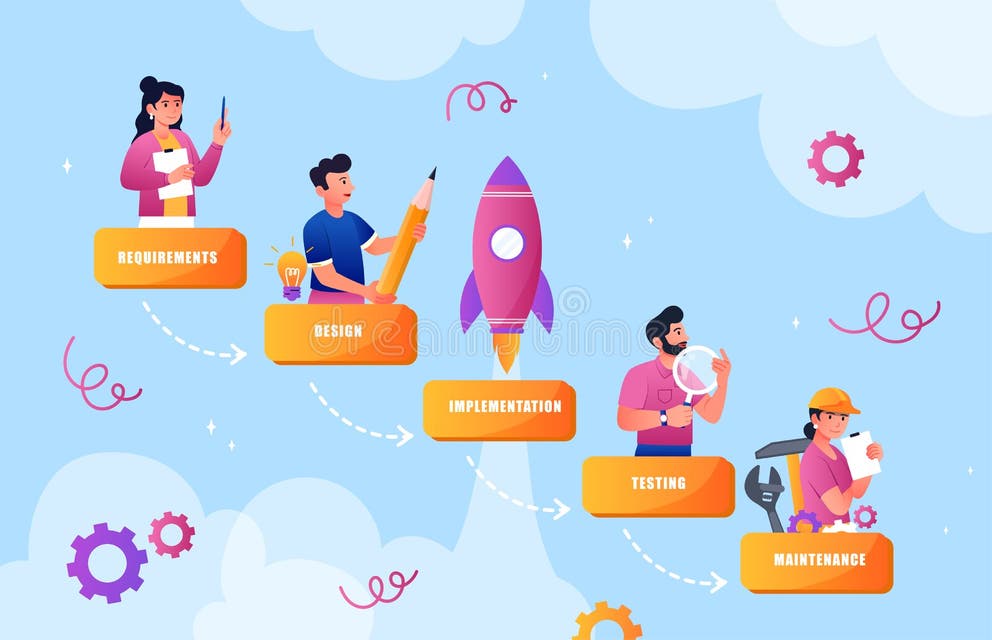 REQUIREMENTS

DESIGN

IMPLEMENTATION

TESTING

MAINTENANCE