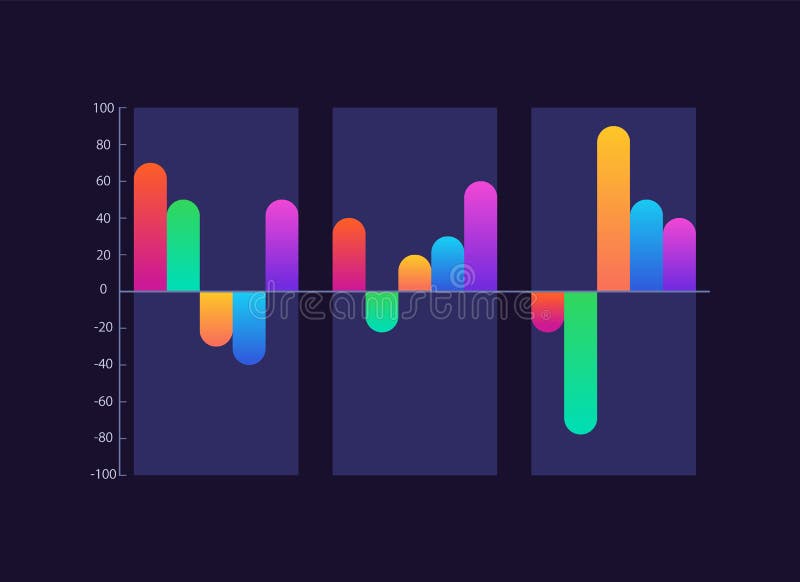 100
80
60
40
20
0
-20
-40
-60
-80
-100

dreamstime