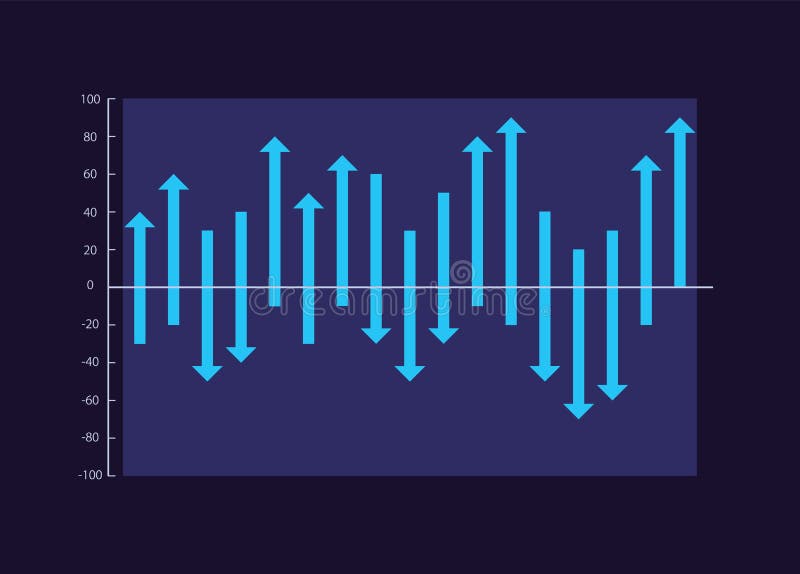 100
80
60
40
20
0
-20
-40
-60
-80
-100

dreamstime