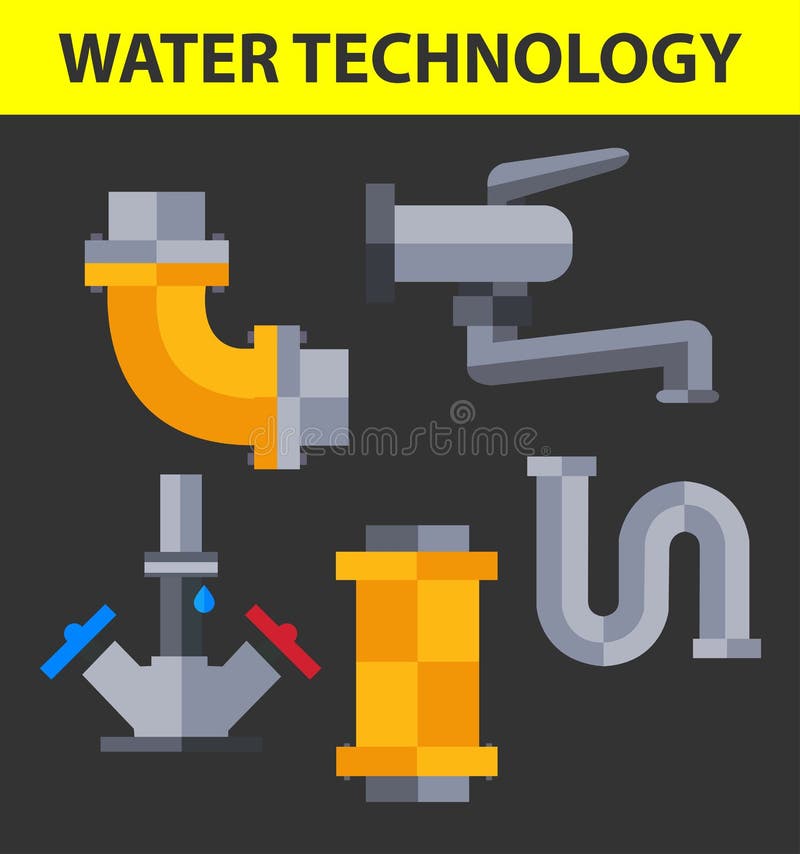 WATER TECHNOLOGY

dreamstime