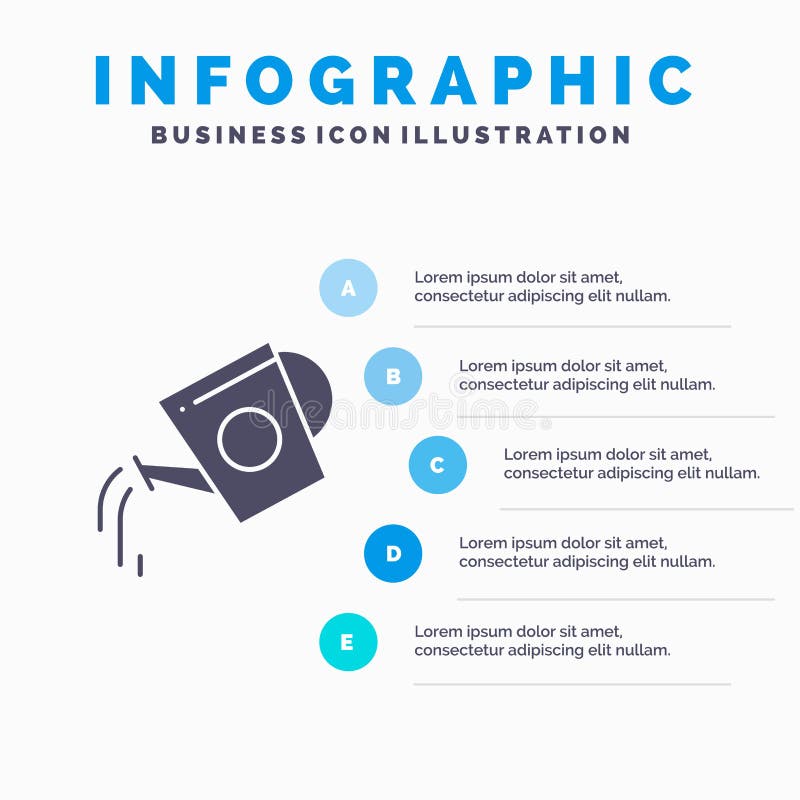 INFOGRAPHIC
BUSINESS ICON ILLUSTRATION

A
Lorem ipsum dolor sit amet, consectetur adipiscing elit nullam.

B
Lorem ipsum dolor sit amet, consectetur adipiscing elit nullam.

dreamstime

C
Lorem ipsum dolor sit amet, consectetur adipiscing elit nullam.

D
Lorem ipsum dolor sit amet, consectetur adipiscing elit nullam.

E
Lorem ipsum dolor sit amet, consectetur adipiscing elit nullam.