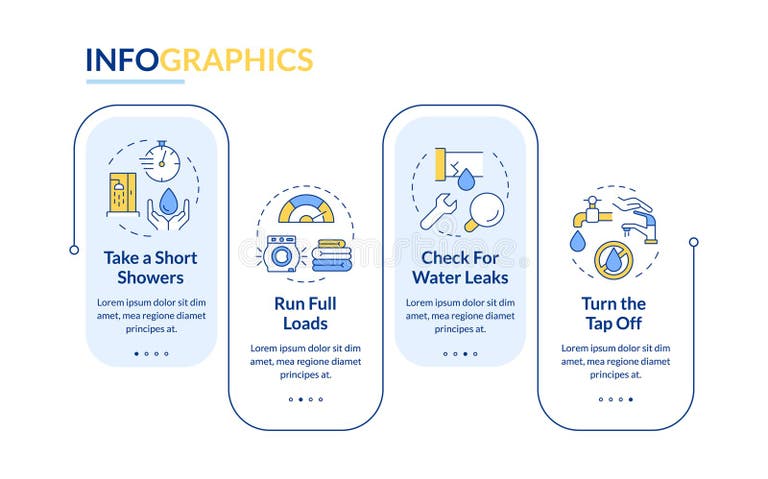 INFOGRAPHICS

Take a Short Showers

Lorem ipsum dolor sit dim amet, mea regione diamet principes at.

Run Full Loads

Lorem ipsum dolor sit dim amet, mea regione diamet principes at.

Check For Water Leaks

Lorem ipsum dolor sit dim amet, mea regione diamet principes at.

Turn the Tap Off

Lorem ipsum dolor sit dim amet, mea regione diamet principes at.