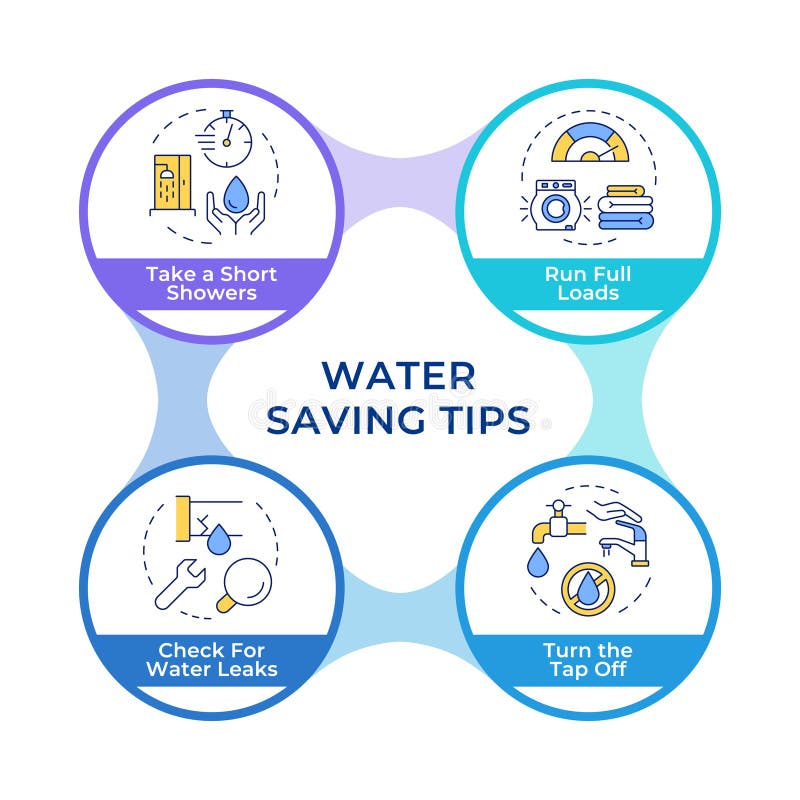 Take a Short Showers

Run Full Loads

WATER SAVING TIPS

Check For Water Leaks

Turn the Tap Off