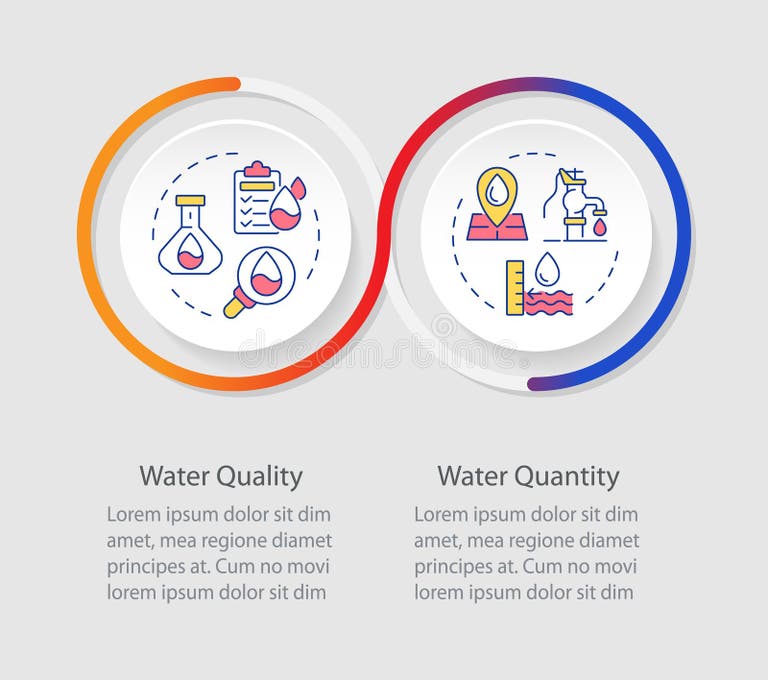 dreamstime

Water Quality

Lorem ipsum dolor sit dim amet, mea regione diamet principes at. Cum no movi lorem ipsum dolor sit dim

Water Quantity

Lorem ipsum dolor sit dim amet, mea regione diamet principes at. Cum no movi lorem ipsum dolor sit dim