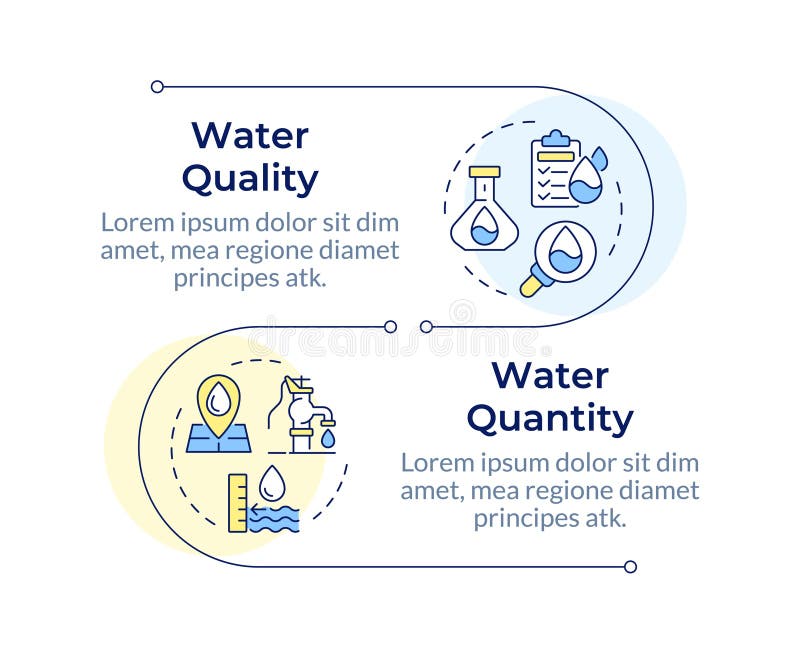 Water Quality

Lorem ipsum dolor sit dim amet, mea regione diamet principes atk.

dreamstime

Water Quantity

Lorem ipsum dolor sit dim amet, mea regione diamet principes atk.