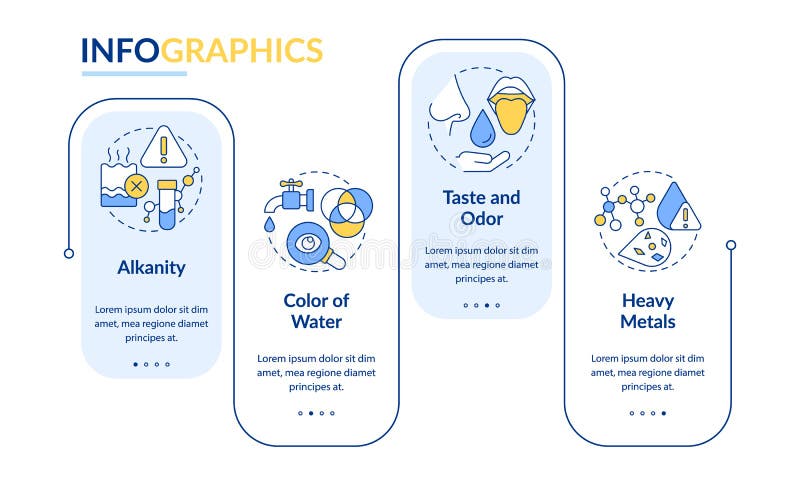 INFOGRAPHICS

Alkanity

Lorem ipsum dolor sit dim amet, mea regione diamet principes at.

Color of Water

Lorem ipsum dolor sit dim amet, mea regione diamet principes at.

Taste and Odor

Lorem ipsum dolor sit dim amet, mea regione diamet principes at.

Heavy Metals

Lorem ipsum dolor sit dim amet, mea regione diamet principes at.