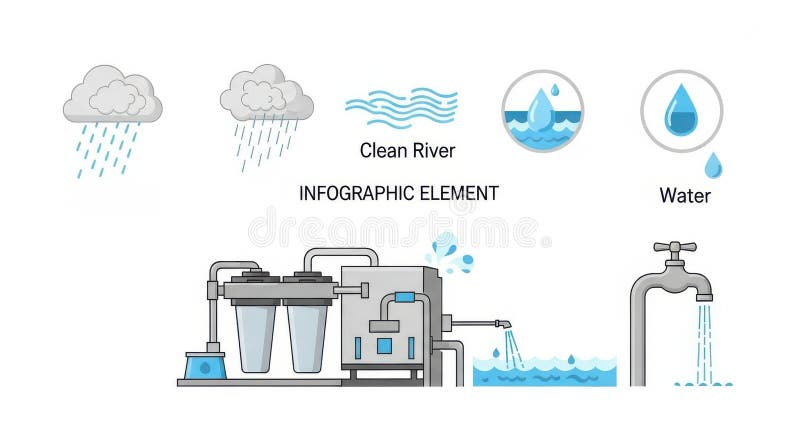 Clean River

INFOGRAPHIC ELEMENT

Water

dreamstime