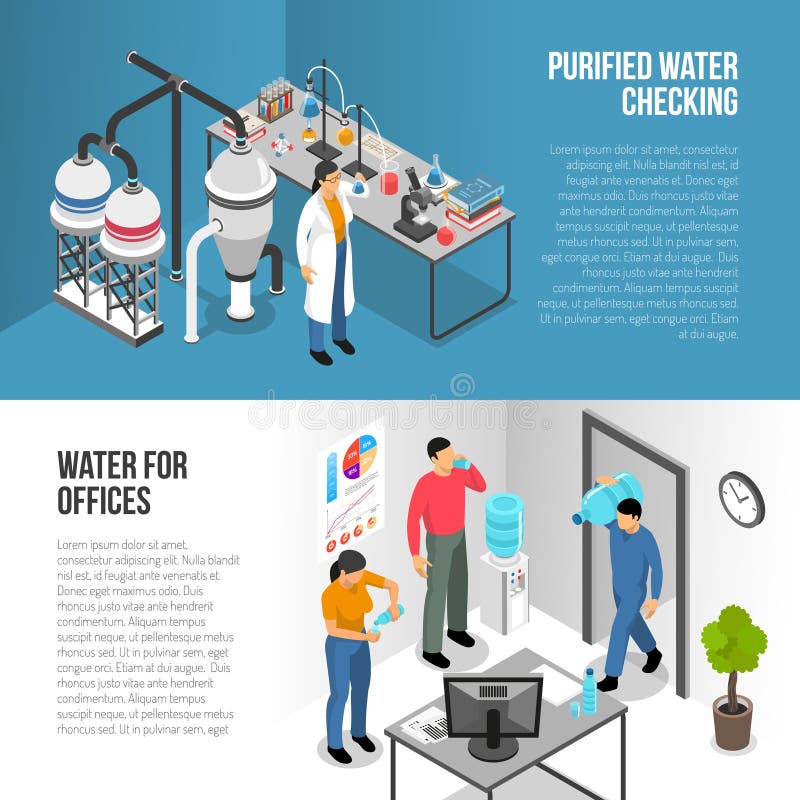 PURIFIED WATER CHECKING

Lorem ipsum dolor sit amet, consectetur adipiscing elit. Nulla blandit nisl est, id feugiat ante venenatis et. Donec eget maximus odio. Duis rhoncus justo vitae ante hendrerit condimentum. Aliquam tempus suscipit neque, ut pellentesque metus rhoncus sed. Ut in pulvinar sem, eget congue orci. Etiam at dui augue. Duis rhoncus justo vitae ante hendrerit condimentum. Aliquam tempus suscipit neque, ut pellentesque metus rhoncus sed. Ut in pulvinar sem, eget congue orci. Etiam at dui augue.

dreamstime

WATER FOR OFFICES

Lorem ipsum dolor sit amet, consectetur adipiscing elit. Nulla blandit nisl est, id feugiat ante venenatis et. Donec eget maximus odio. Duis rhoncus justo vitae ante hendrerit condimentum. Aliquam tempus suscipit neque, ut pellentesque metus rhoncus sed. Ut in pulvinar sem, eget congue orci. Etiam at dui augue. Duis rhoncus justo vitae ante hendrerit condimentum. Aliquam tempus suscipit neque, ut pellentesque metus rhoncus sed. Ut in pulvinar sem, eget