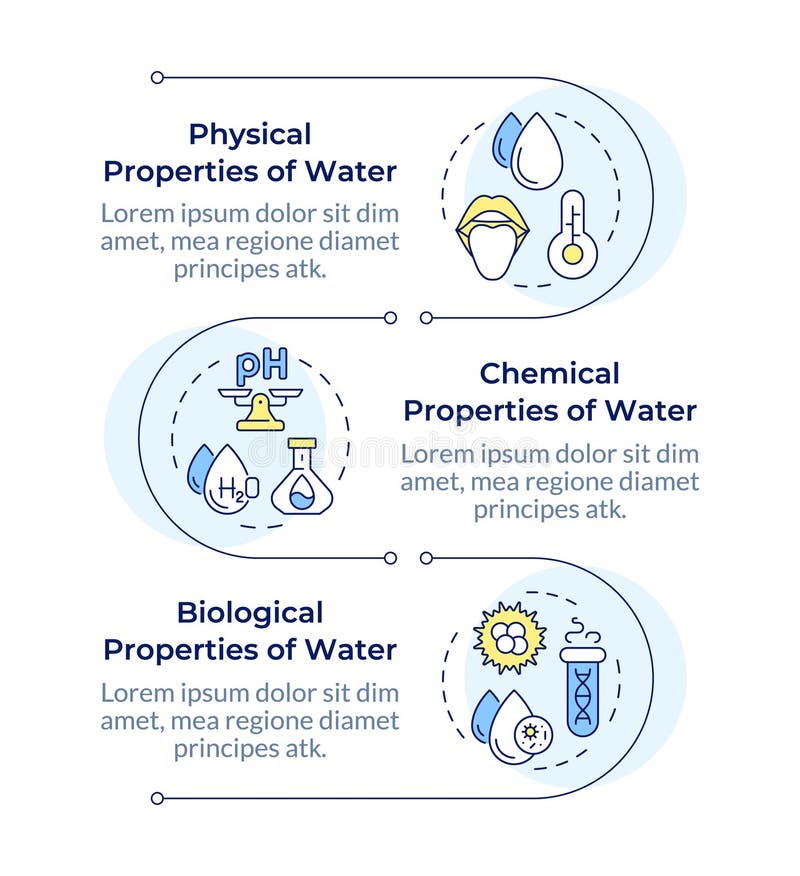 Physical Properties of Water

Lorem ipsum dolor sit dim amet, mea regione diamet principes atk.

pH

$H_2O$

Chemical Properties of Water

Lorem ipsum dolor sit dim amet, mea regione diamet principes atk.

Biological Properties of Water

Lorem ipsum dolor sit dim amet, mea regione diamet principes atk.