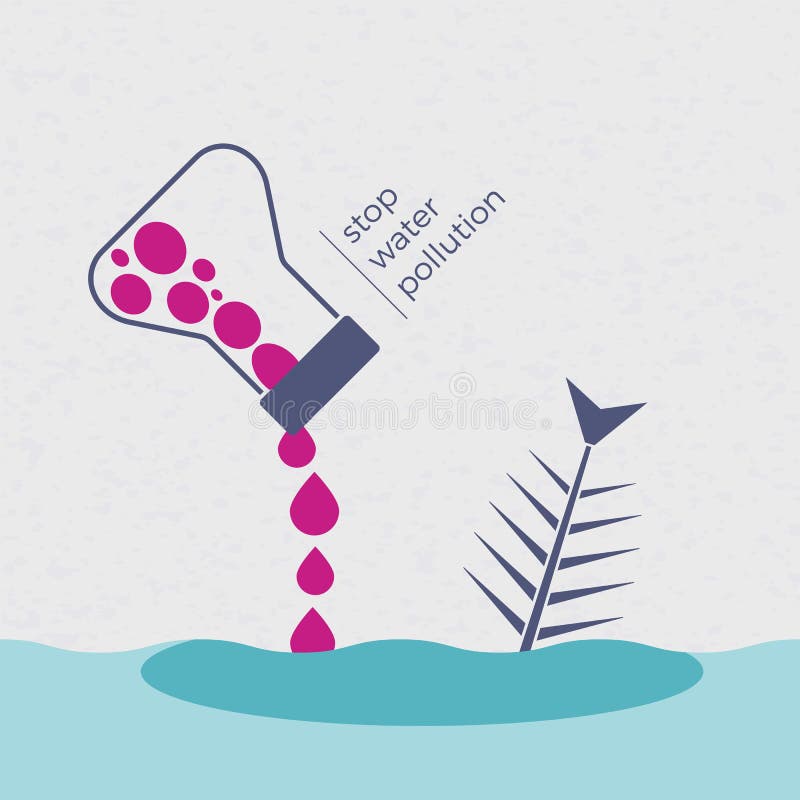 stop
water
pollution

dreamstime