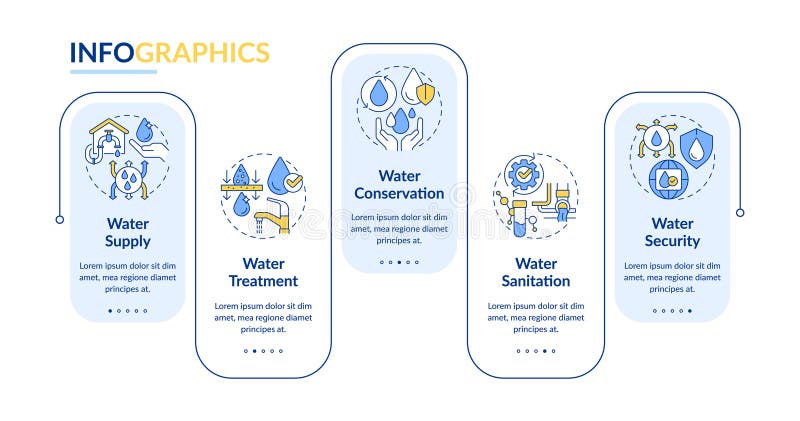 INFOGRAPHICS

Water Supply

Lorem ipsum dolor sit dim amet, mea regione diamet principes at.

Water Treatment

Lorem ipsum dolor sit dim amet, mea regione diamet principes at.

Water Conservation

Lorem ipsum dolor sit dim amet, mea regione diamet principes at.

Water Sanitation

Lorem ipsum dolor sit dim amet, mea regione diamet principes at.

Water Security

Lorem ipsum dolor sit dim amet, mea regione diamet principes at.