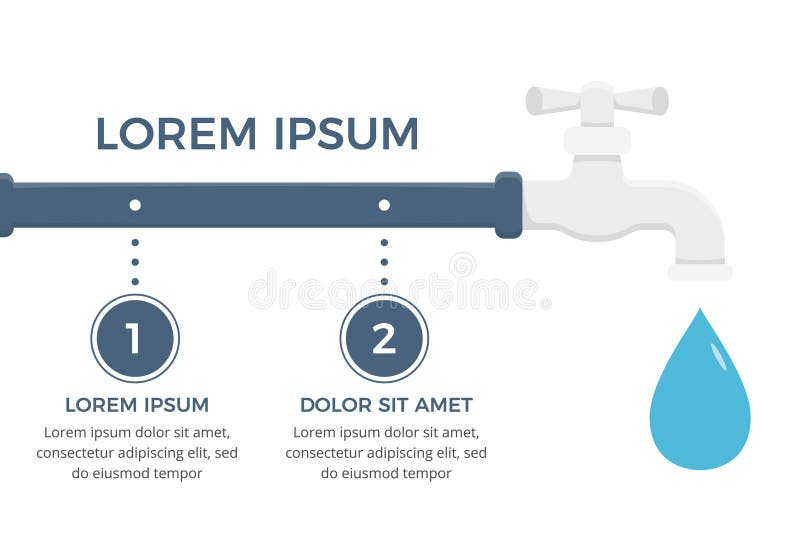 LOREM IPSUM

dreamstime

1

LOREM IPSUM

Lorem ipsum dolor sit amet, consectetur adipiscing elit, sed do eiusmod tempor

2

DOLOR SIT AMET

Lorem ipsum dolor sit amet, consectetur adipiscing elit, sed do eiusmod tempor