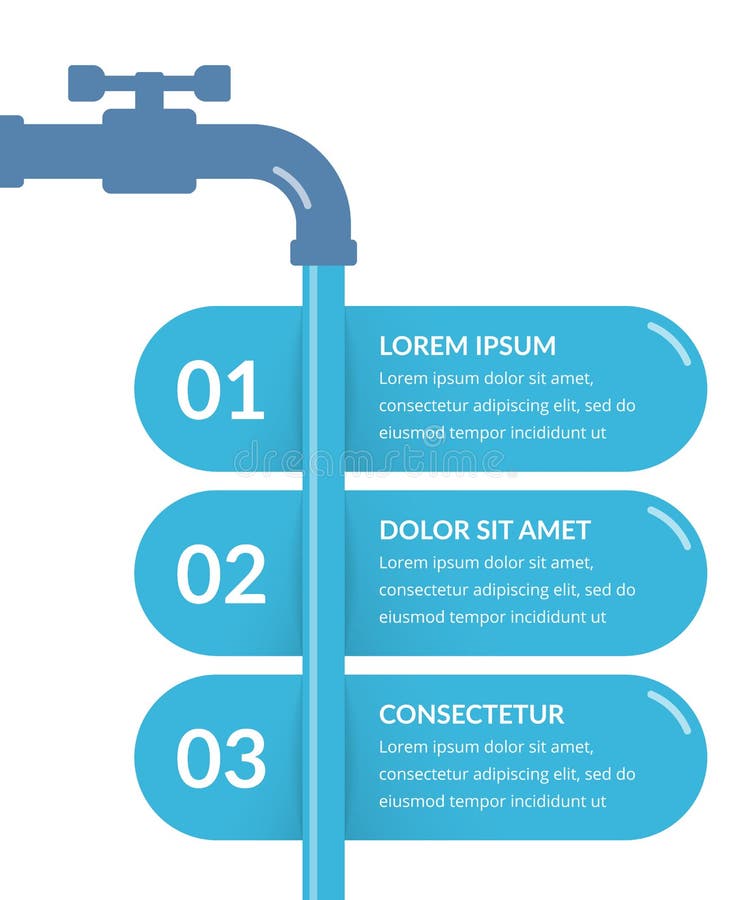 01

LOREM IPSUM

Lorem ipsum dolor sit amet, consectetur adipiscing elit, sed do eiusmod tempor incididunt ut

dreamstime

02

DOLOR SIT AMET

Lorem ipsum dolor sit amet, consectetur adipiscing elit, sed do eiusmod tempor incididunt ut

03

CONSECTETUR

Lorem ipsum dolor sit amet, consectetur adipiscing elit, sed do eiusmod tempor incididunt ut