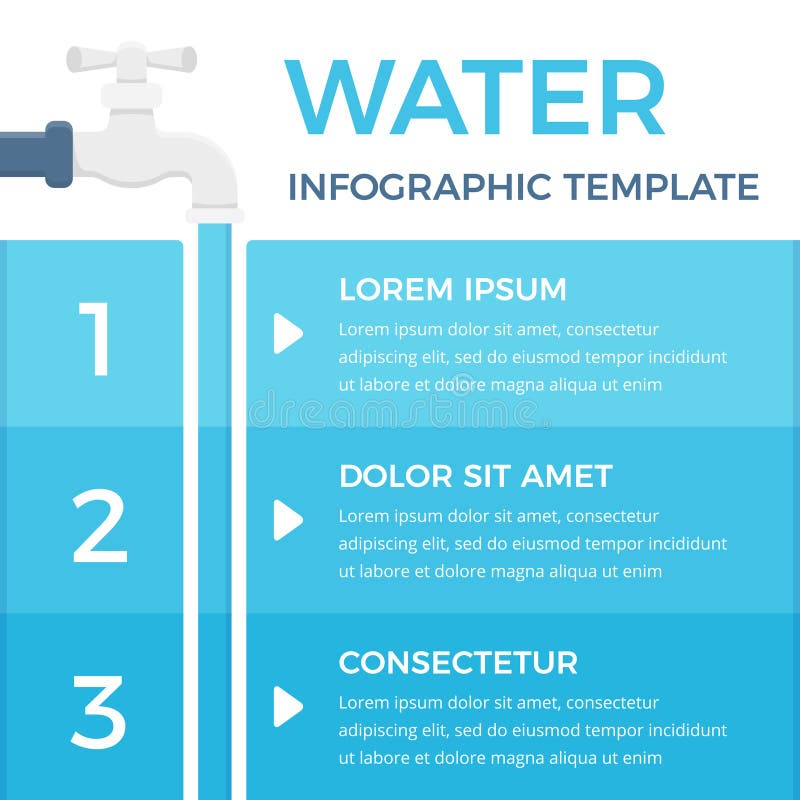 WATER

INFOGRAPHIC TEMPLATE

1

LOREM IPSUM

Lorem ipsum dolor sit amet, consectetur adipiscing elit, sed do eiusmod tempor incididunt ut labore et dolore magna aliqua ut enim

dreamstime

2

DOLOR SIT AMET

Lorem ipsum dolor sit amet, consectetur adipiscing elit, sed do eiusmod tempor incididunt ut labore et dolore magna aliqua ut enim

3

CONSECTETUR

Lorem ipsum dolor sit amet, consectetur adipiscing elit, sed do eiusmod tempor incididunt ut labore et dolore magna aliqua ut enim