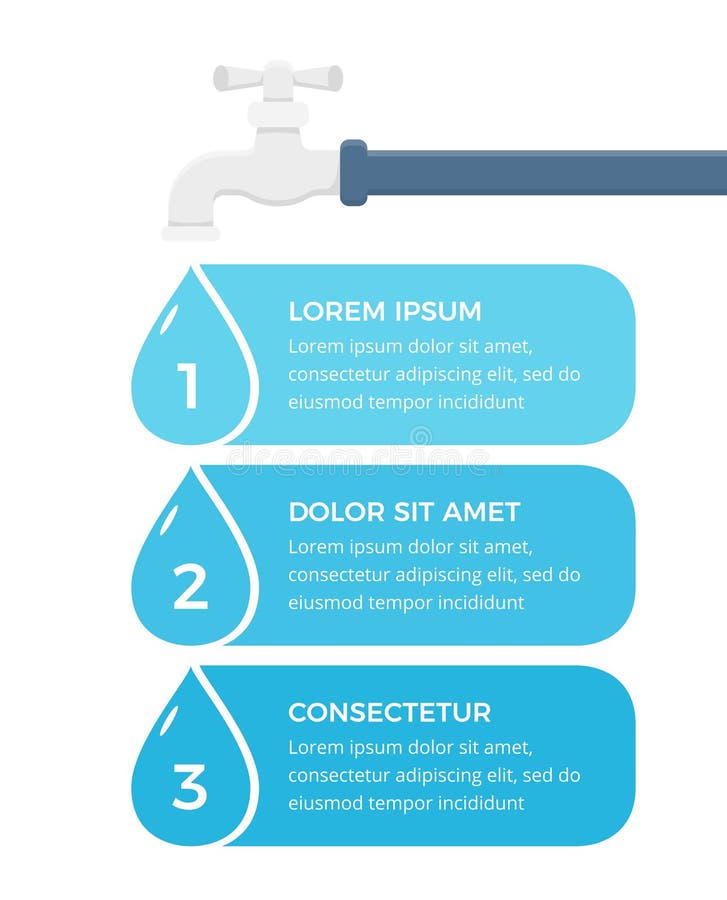 1

LOREM IPSUM

Lorem ipsum dolor sit amet, consectetur adipiscing elit, sed do eiusmod tempor incididunt

dreamstime

2

DOLOR SIT AMET

Lorem ipsum dolor sit amet, consectetur adipiscing elit, sed do eiusmod tempor incididunt

3

CONSECTETUR

Lorem ipsum dolor sit amet, consectetur adipiscing elit, sed do eiusmod tempor incididunt