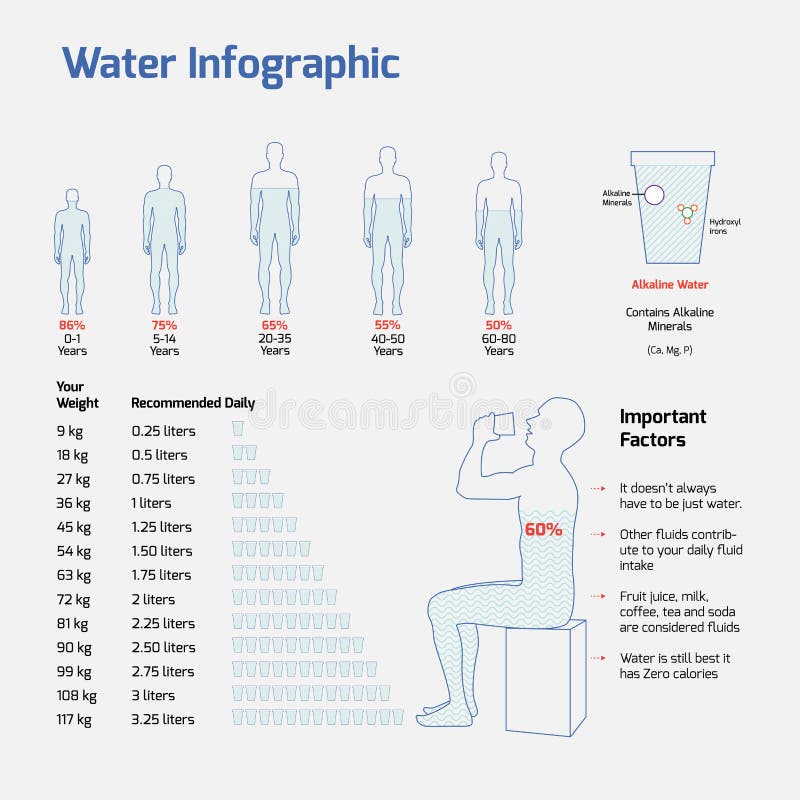 Water Infographic

86%
0-1
Years

75%
5-14
Years

65%
20-35
Years

55%
40-50
Years

50%
60-80
Years

Alkaline Minerals

Hydroxyl irons

Alkaline Water

Contains Alkaline Minerals

(Ca, Mg, P)

| Your Weight | Recommended Daily |
|---|---|
| 9 kg | 0.25 liters |
| 18 kg | 0.5 liters |
| 27 kg | 0.75 liters |
| 36 kg | 1 liters |
| 45 kg | 1.25 liters |
| 54 kg | 1.50 liters |
| 63 kg | 1.75 liters |
| 72 kg | 2 liters |
| 81 kg | 2.25 liters |
| 90 kg | 2.50 liters |
| 99 kg | 2.75 liters |
| 108 kg | 3 liters |
| 117 kg | 3.25 liters |

dreamstime

60%

Important Factors

It doesn't always have to be just water.

Other fluids contribute to your daily fluid intake

Fruit juice, milk, coffee, tea and soda are considered fluids

Water is still best it has Zero calories