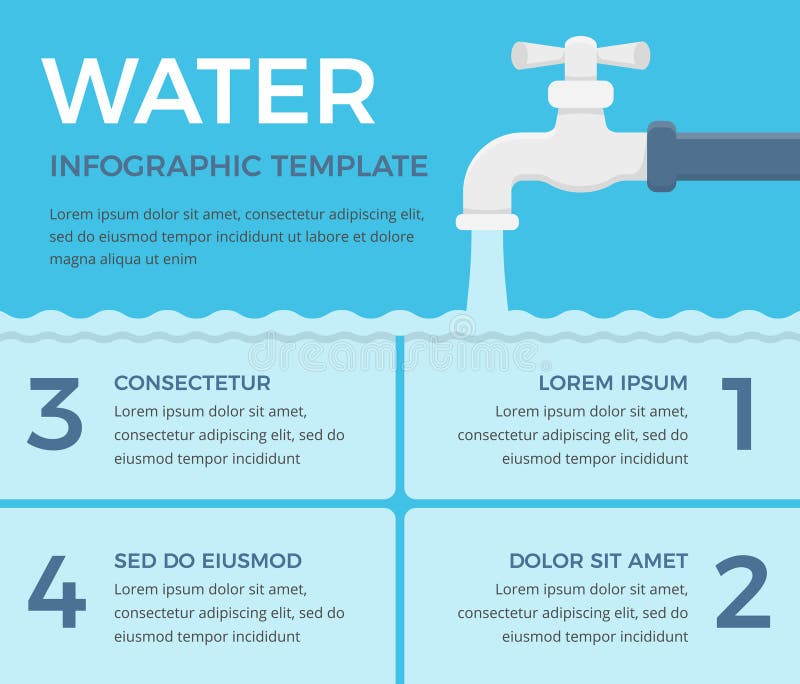 WATER

INFOGRAPHIC TEMPLATE

Lorem ipsum dolor sit amet, consectetur adipiscing elit, sed do eiusmod tempor incididunt ut labore et dolore magna aliqua ut enim

dreamstime

3

CONSECTETUR

Lorem ipsum dolor sit amet, consectetur adipiscing elit, sed do eiusmod tempor incididunt

LOREM IPSUM

Lorem ipsum dolor sit amet, consectetur adipiscing elit, sed do eiusmod tempor incididunt

1

4

SED DO EIUSMOD

Lorem ipsum dolor sit amet, consectetur adipiscing elit, sed do eiusmod tempor incididunt

DOLOR SIT AMET

Lorem ipsum dolor sit amet, consectetur adipiscing elit, sed do eiusmod tempor incididunt

2