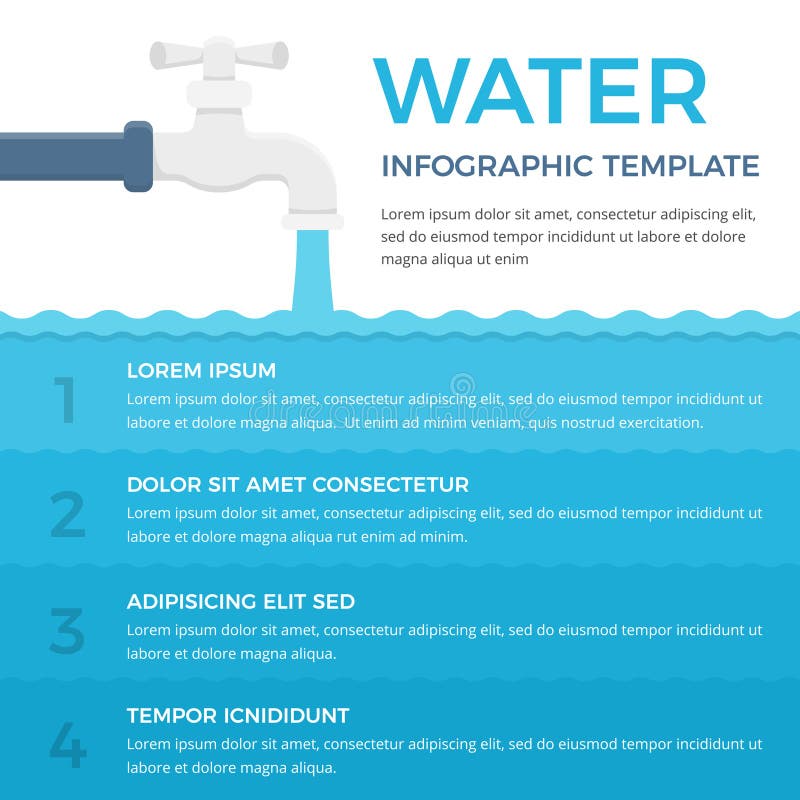 WATER

INFOGRAPHIC TEMPLATE

Lorem ipsum dolor sit amet, consectetur adipiscing elit, sed do eiusmod tempor incididunt ut labore et dolore magna aliqua ut enim

1

LOREM IPSUM

Lorem ipsum dolor sit amet, consectetur adipiscing elit, sed do eiusmod tempor incididunt ut labore et dolore magna aliqua. Ut enim ad minim veniam, quis nostrud exercitation.

dreamstime

2

DOLOR SIT AMET CONSECTETUR

Lorem ipsum dolor sit amet, consectetur adipiscing elit, sed do eiusmod tempor incididunt ut labore et dolore magna aliqua rut enim ad minim.

3

ADIPISICING ELIT SED

Lorem ipsum dolor sit amet, consectetur adipiscing elit, sed do eiusmod tempor incididunt ut labore et dolore magna aliqua.

4

TEMPOR ICNIDIDUNT

Lorem ipsum dolor sit amet, consectetur adipiscing elit, sed do eiusmod tempor incididunt ut labore et dolore magna aliqua.