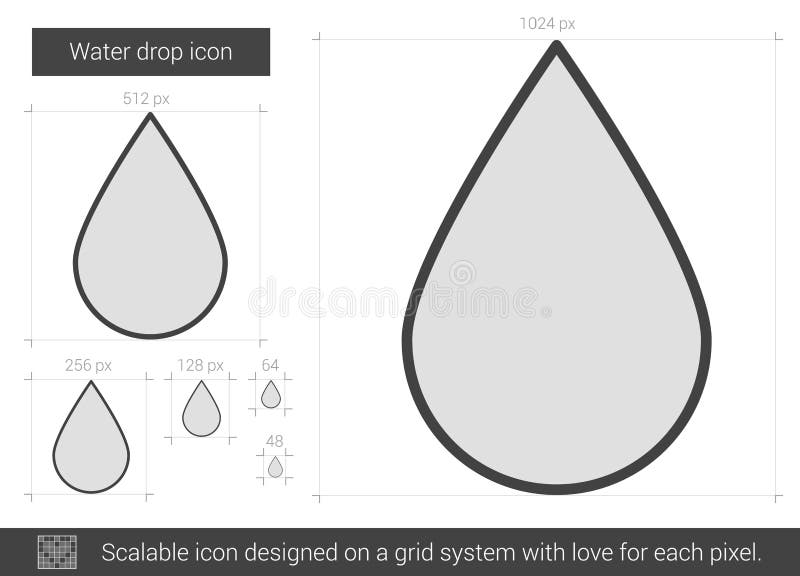 Water drop icon

512 px

256 px

128 px

64

48

1024 px

dreamstime

Scalable icon designed on a grid system with love for each pixel.