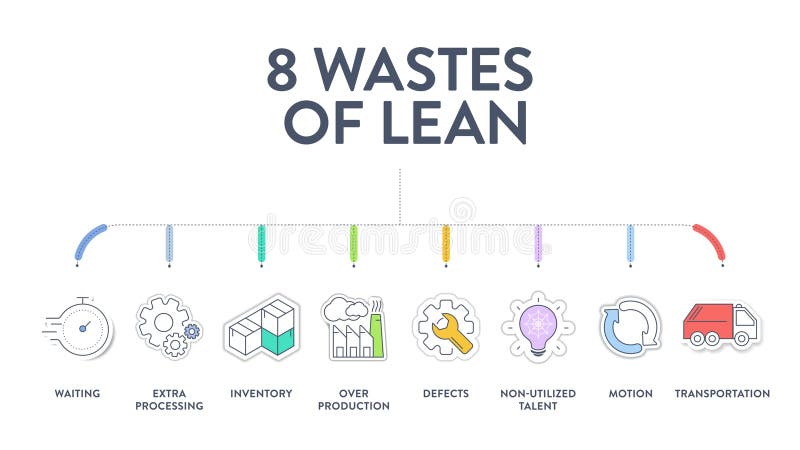 8 WASTES OF LEAN

dreamstime

WAITING

EXTRA PROCESSING

INVENTORY

OVER PRODUCTION

DEFECTS

NON-UTILIZED TALENT

MOTION

TRANSPORTATION