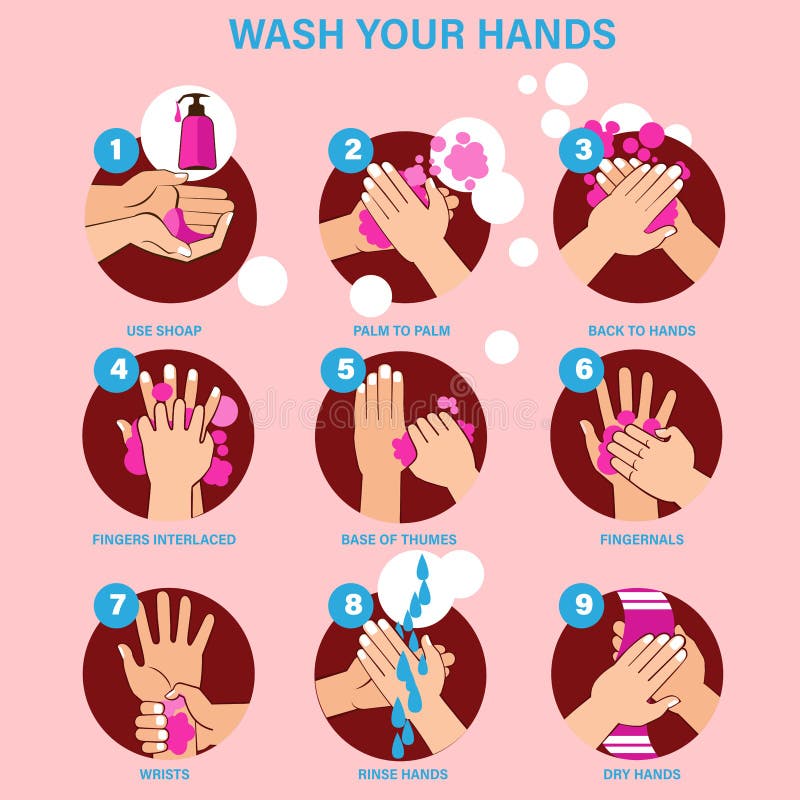 WASH YOUR HANDS

1
USE SHOAP

2
PALM TO PALM

3
BACK TO HANDS

4
FINGERS INTERLACED

5
BASE OF THUMES

6
FINGERNALS

7
WRISTS

8
RINSE HANDS

9
DRY HANDS