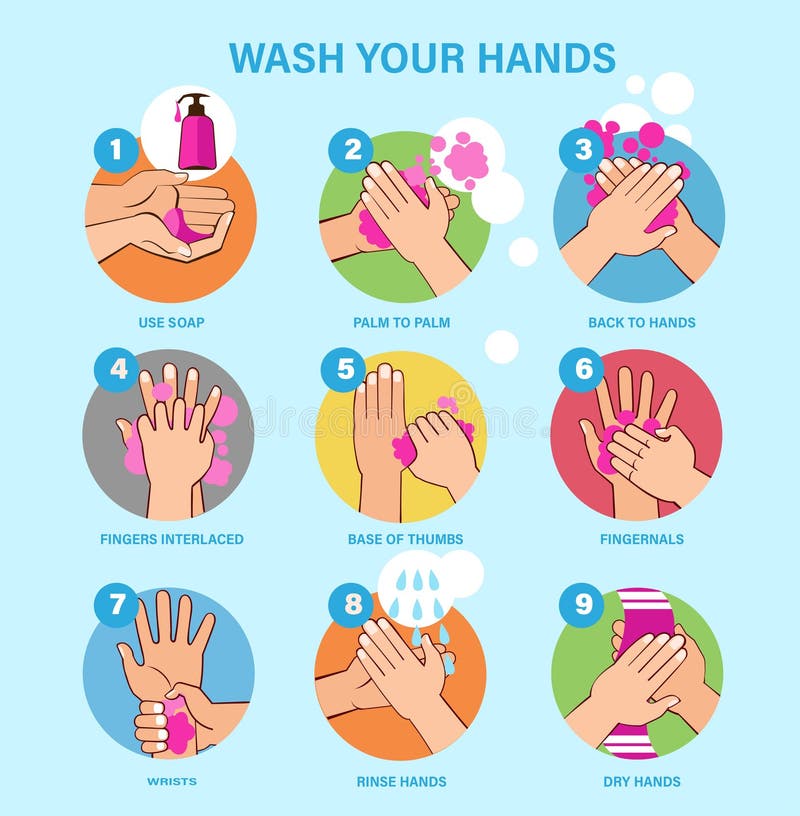 WASH YOUR HANDS

1
USE SOAP

2
PALM TO PALM

3
BACK TO HANDS

4
FINGERS INTERLACED

5
BASE OF THUMBS

6
FINGERNALS

7
WRISTS

8
RINSE HANDS

9
DRY HANDS