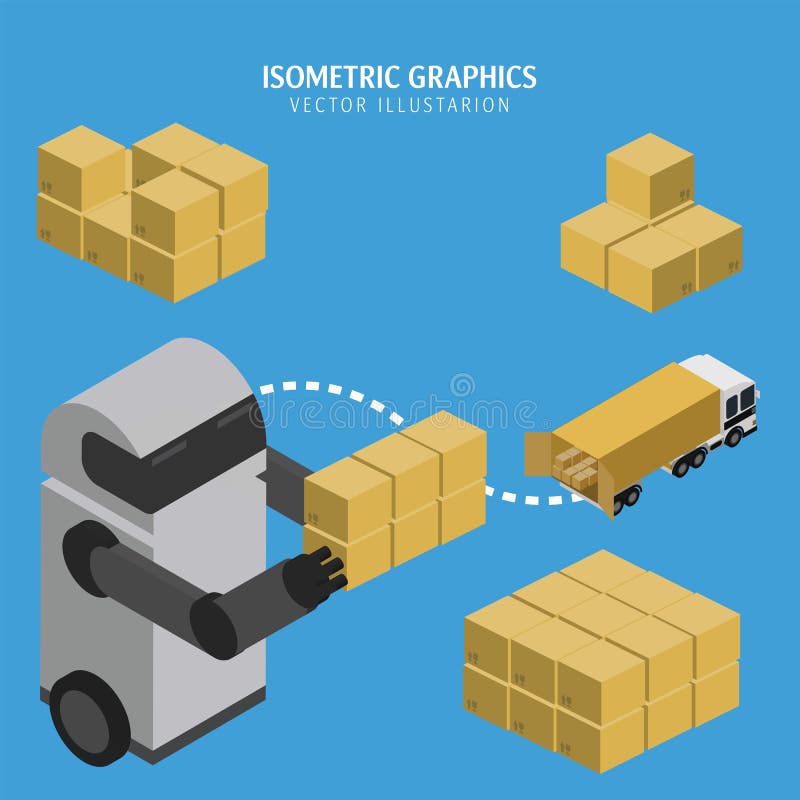 ISOMETRIC GRAPHICS
VECTOR ILLUSTARION

dreamstime